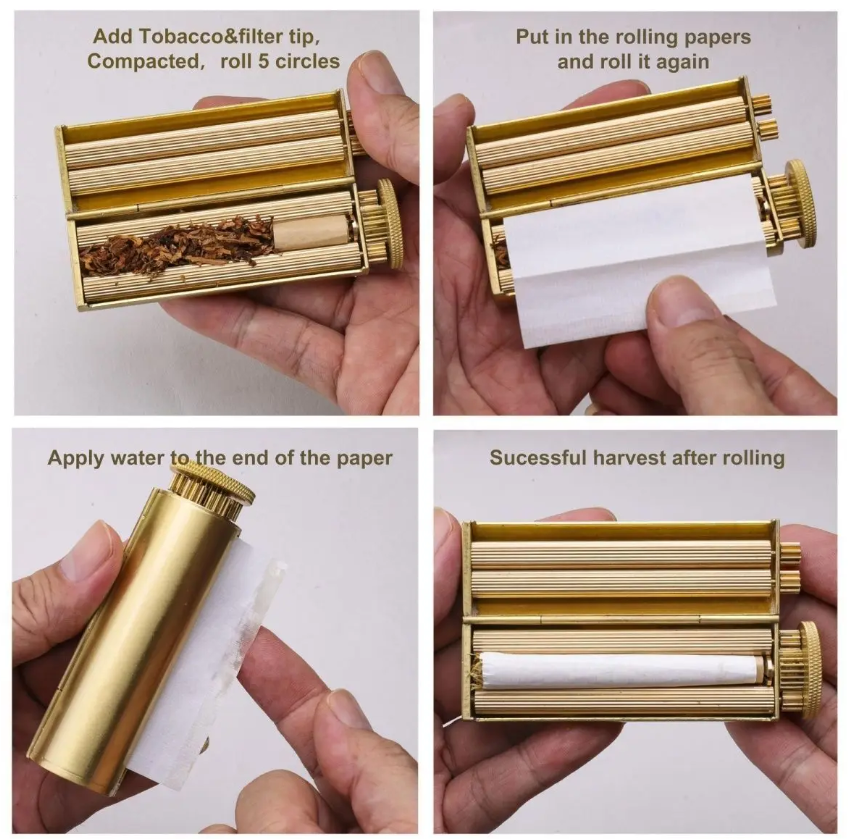 Add Tobacco&filter tip, Compacted, roll 5 circles

Put in the rolling papers and roll it again

Apply water to the end of the paper

Sucessful harvest after rolling